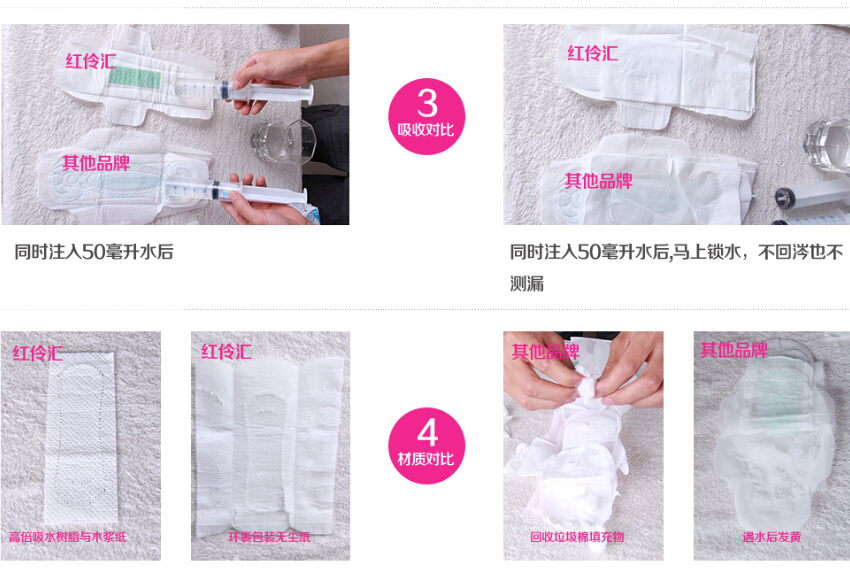 红伶汇

其他品牌

3
吸收对比

红伶汇

其他品牌

同时注入50毫升水后

同时注入50毫升水后,马上锁水，不回渗也不测漏

红伶汇

高倍吸水树脂与木浆纸

红伶汇

环裹包装无尘纸

4
材质对比

其他品牌

回收垃圾棉填充物

其他品牌

遇水后发黄